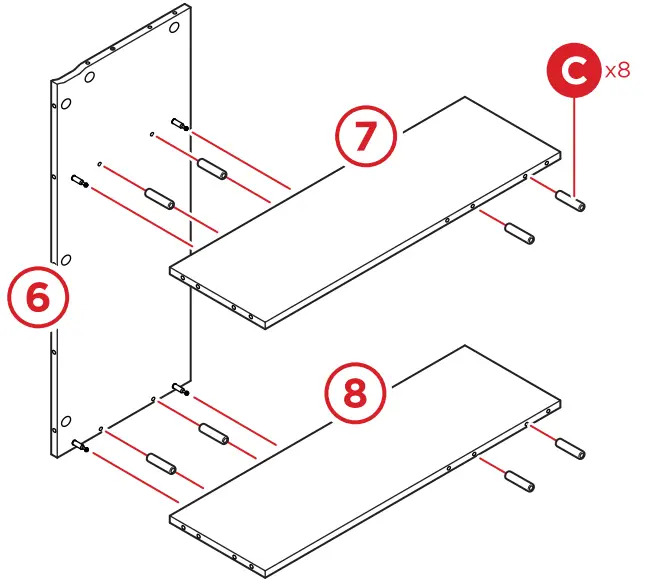 C x8

7

6

8