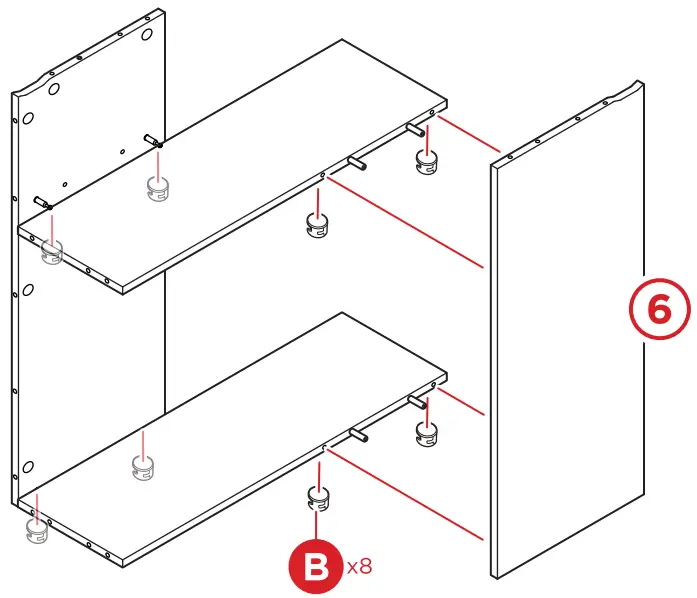 6

B x8