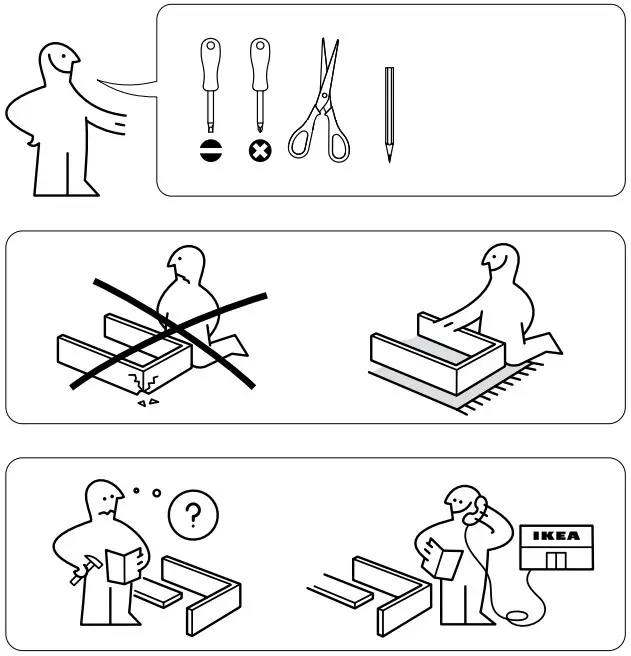 ?

IKEA