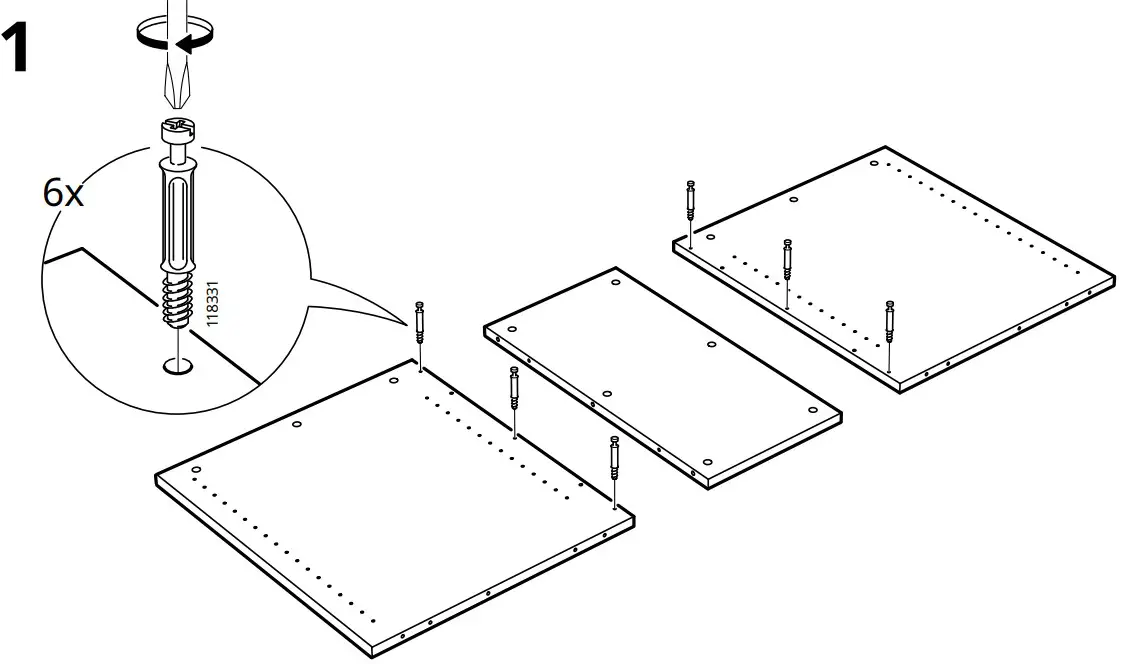 1

6x

118331