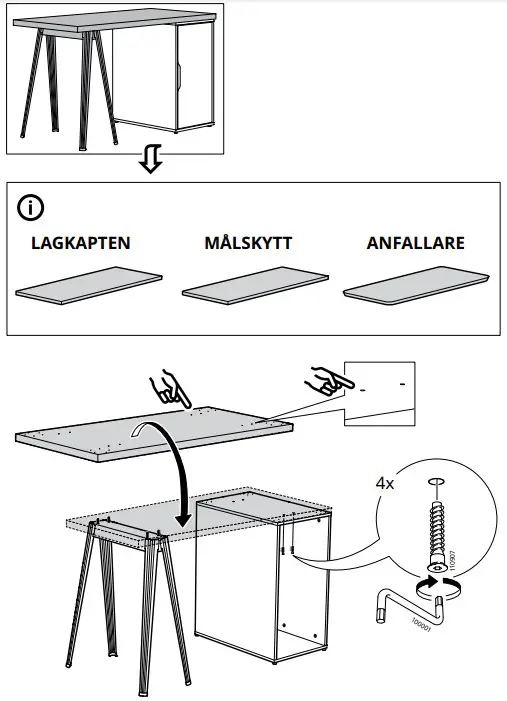 LAGKAPTEN

MÅLSKYTT

ANFALLARE

4x

110907

100001