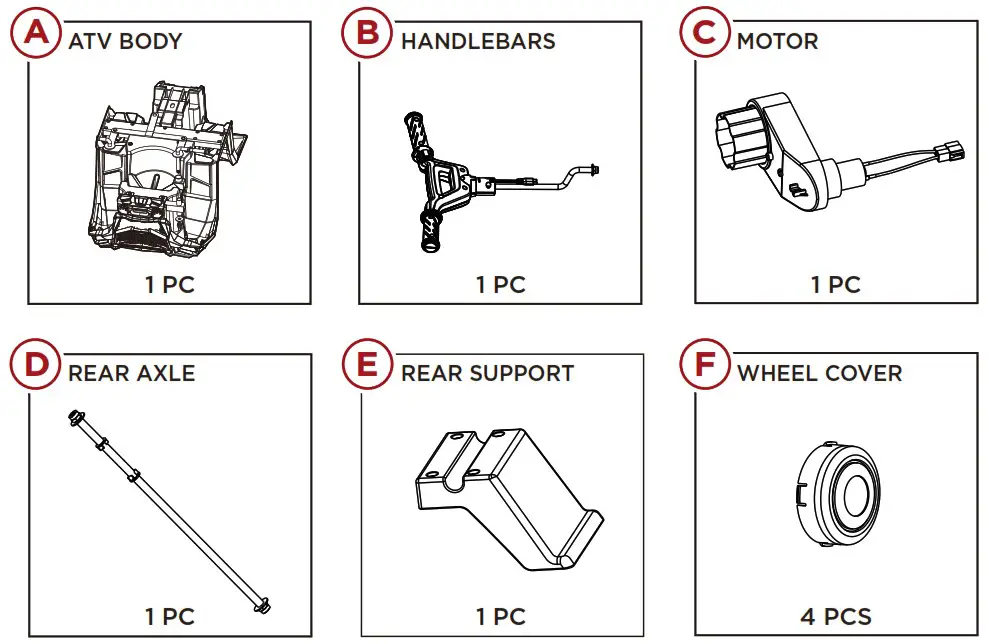 A ATV BODY

1 PC

B HANDLEBARS

1 PC

C MOTOR

1 PC

D REAR AXLE

1 PC

E REAR SUPPORT

1 PC

F WHEEL COVER

4 PCS