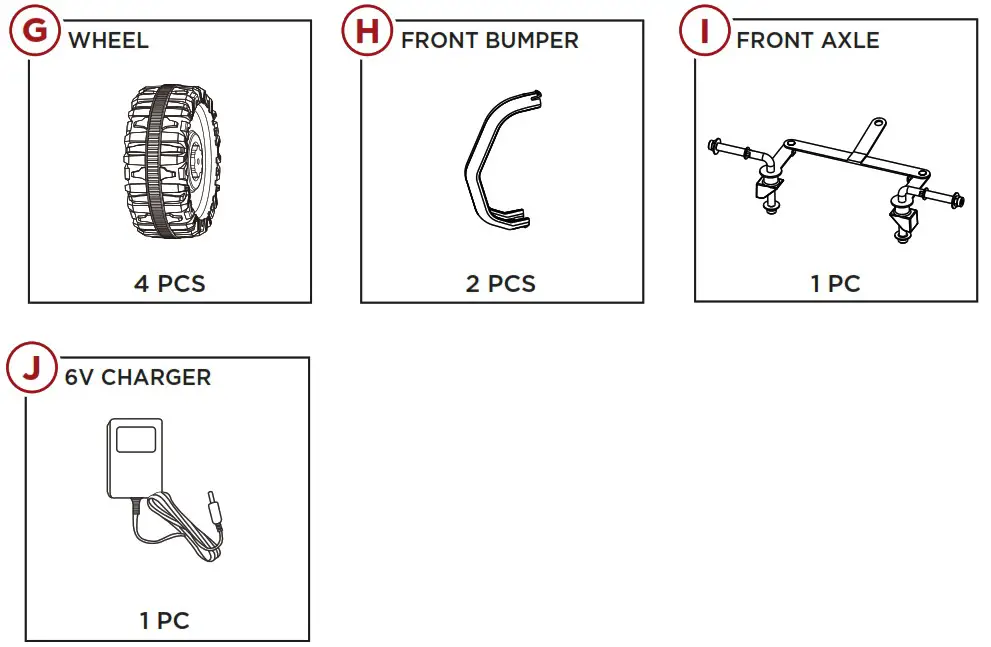 G WHEEL

4 PCS

H FRONT BUMPER

2 PCS

I FRONT AXLE

1 PC

J 6V CHARGER

1 PC