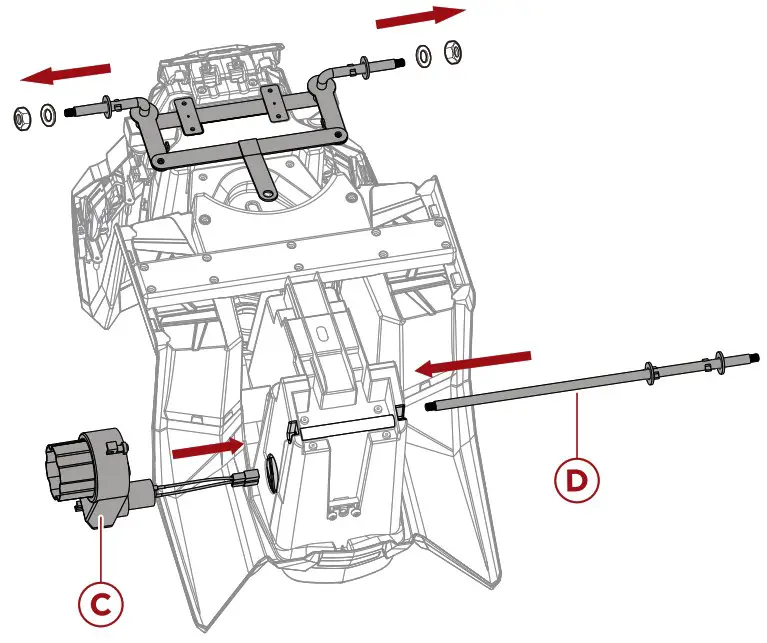 D

C