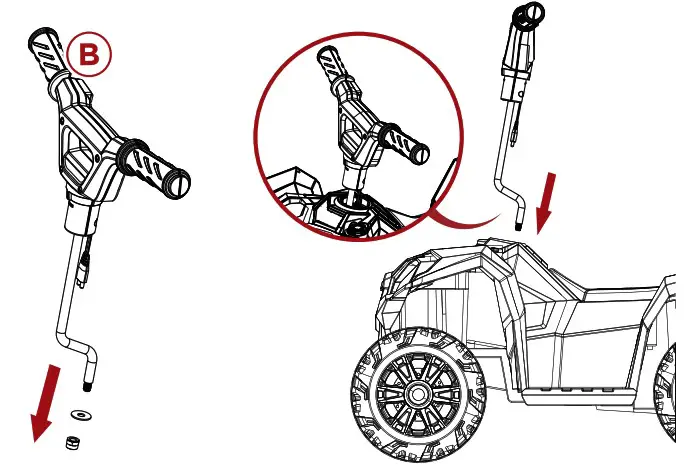 B