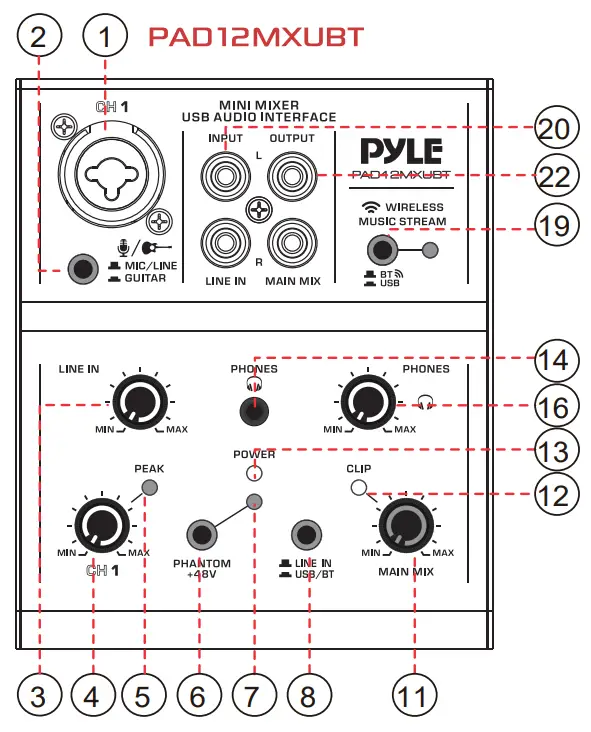 2 1 PAD12MXUBT

CH 1

MIC/LINE
GUITAR

MINI MIXER
USB AUDIO INTERFACE

INPUT OUTPUT
L
R
LINE IN MAIN MIX

PYLE
PAD12MXUBT

WIRELESS
MUSIC STREAM

BT
USB

20
22
19

LINE IN
MIN MAX

PHONES

PHONES
MIN MAX

14
16

POWER
13

PEAK
CLIP
12

MIN MAX
CH 1

PHANTOM
+48V

LINE IN
USB/BT

MIN MAX
MAIN MIX

3 4 5 6 7 8 11