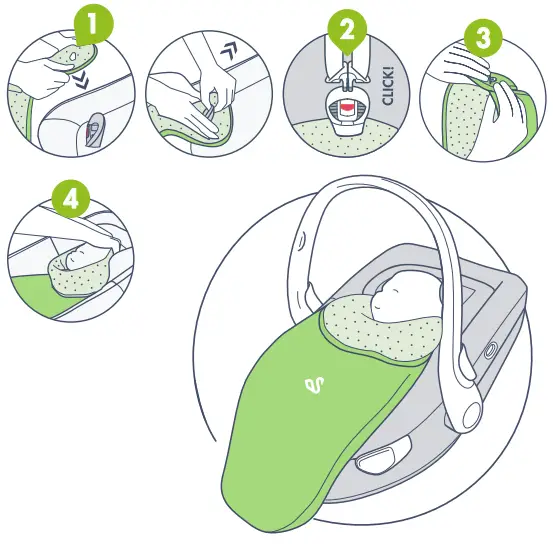 1

2

CLICK!

3

4