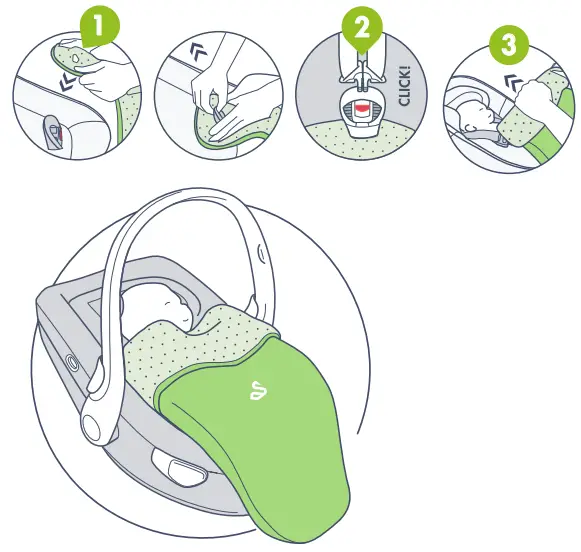 1
2
CLICK!
3