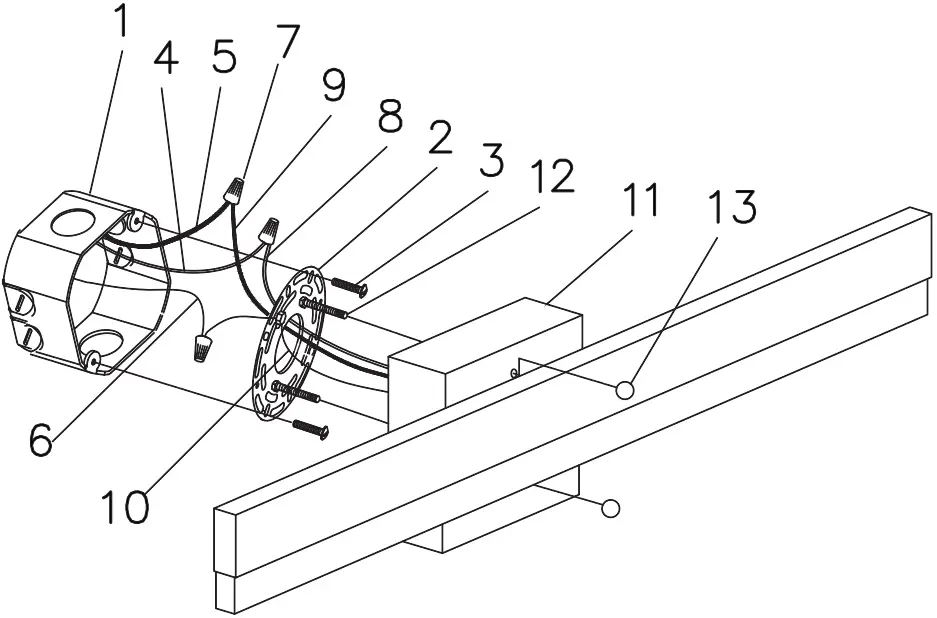 1
4
5
7
9
8
2
3
12
11
13
6
10