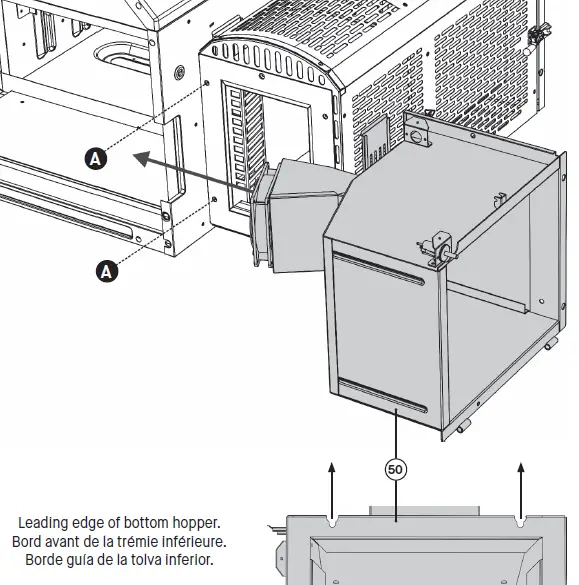 A

A

50

Leading edge of bottom hopper.
Bord avant de la trémie inférieure.
Borde guía de la tolva inferior.