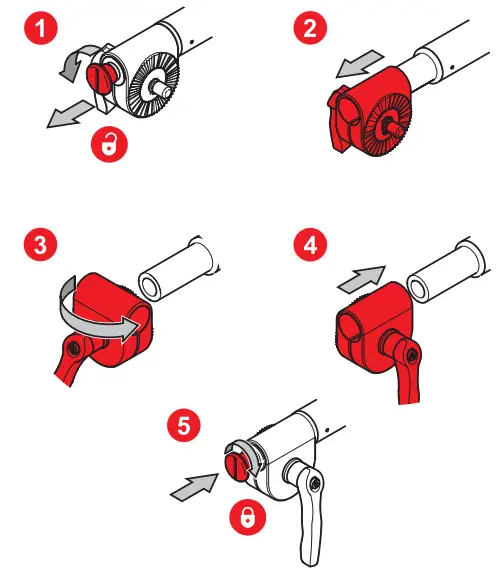 1

2

3

4

5