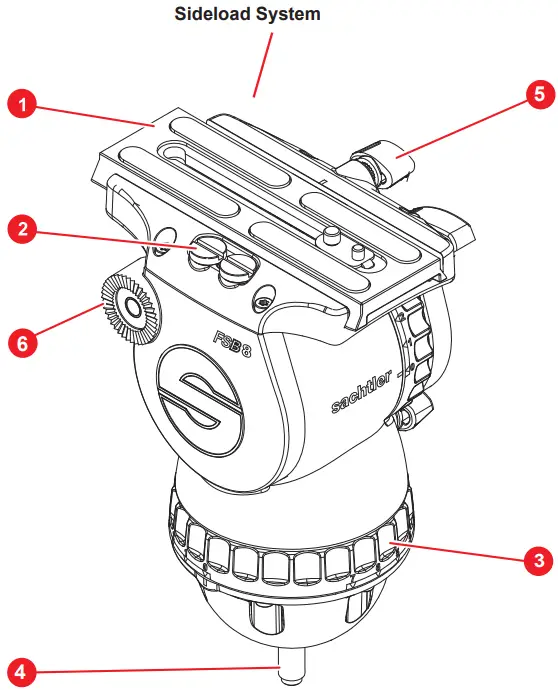 Sideload System

1

5

2

6

FSB 8

sachtler

3

4