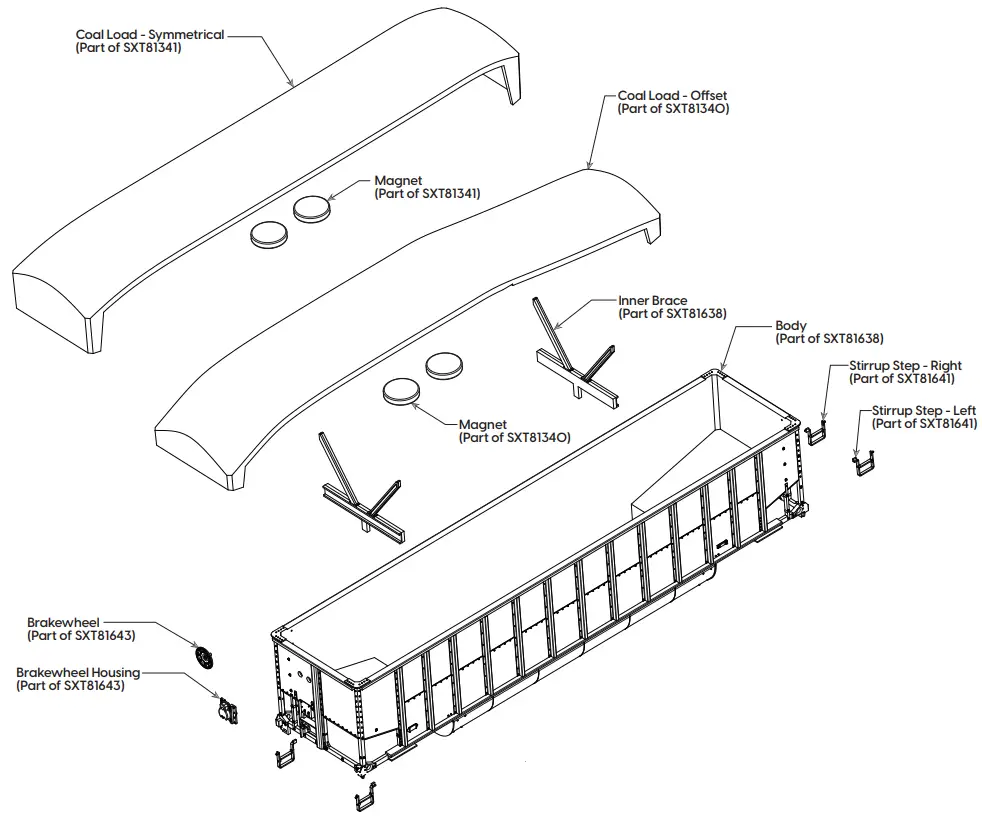 Coal Load - Symmetrical
(Part of SXT81341)

Coal Load - Offset
(Part of SXT81340)

Magnet
(Part of SXT81341)

Inner Brace
(Part of SXT81638)

Body
(Part of SXT81638)

Stirrup Step - Right
(Part of SXT81641)

Stirrup Step - Left
(Part of SXT81641)

Magnet
(Part of SXT81340)

Brakewheel
(Part of SXT81643)

Brakewheel Housing
(Part of SXT81643)