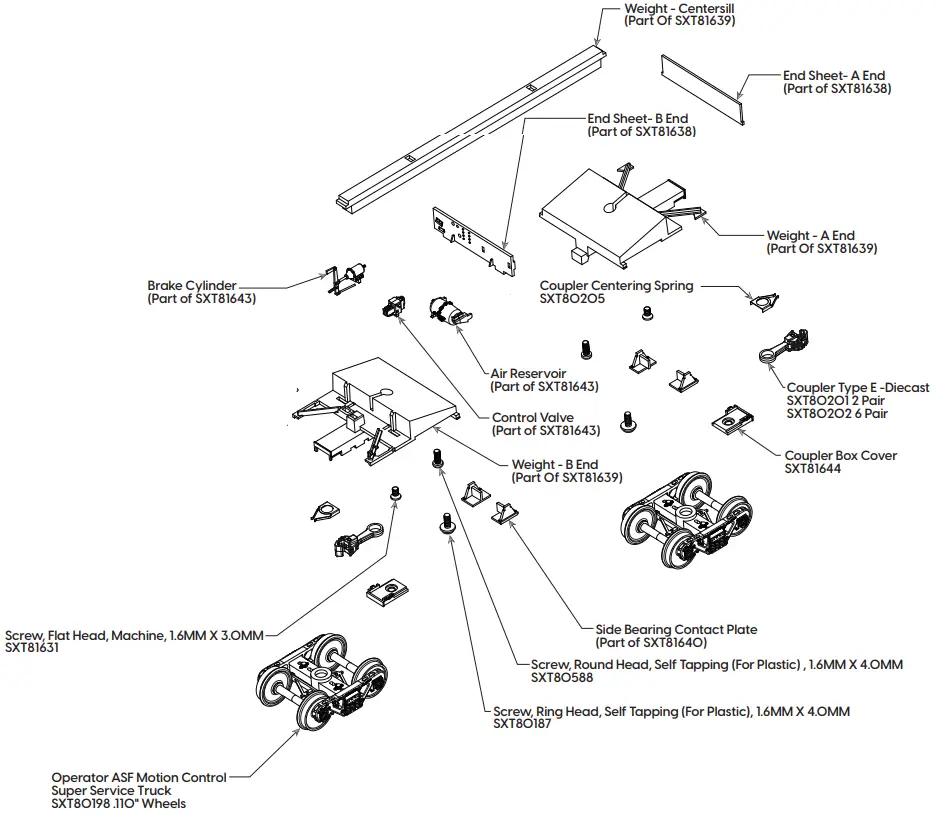 Weight - Centersill
(Part Of SXT81639)

End Sheet- A End
(Part of SXT81638)

End Sheet- B End
(Part of SXT81638)

Weight - A End
(Part Of SXT81639)

Brake Cylinder
(Part of SXT81643)

Coupler Centering Spring
SXT80205

Air Reservoir
(Part of SXT81643)

Coupler Type E -Diecast
SXT80201 2 Pair
SXT80202 6 Pair

Control Valve
(Part of SXT81643)

Coupler Box Cover
SXT81644

Weight - B End
(Part Of SXT81639)

Side Bearing Contact Plate
(Part of SXT81640)

Screw, Flat Head, Machine, 1.6MM X 3.0MM
SXT81631

Screw, Round Head, Self Tapping (For Plastic) , 1.6MM X 4.0MM
SXT80588

Screw, Ring Head, Self Tapping (For Plastic), 1.6MM X 4.0MM
SXT80187

Operator ASF Motion Control
Super Service Truck
SXT80198 .110" Wheels