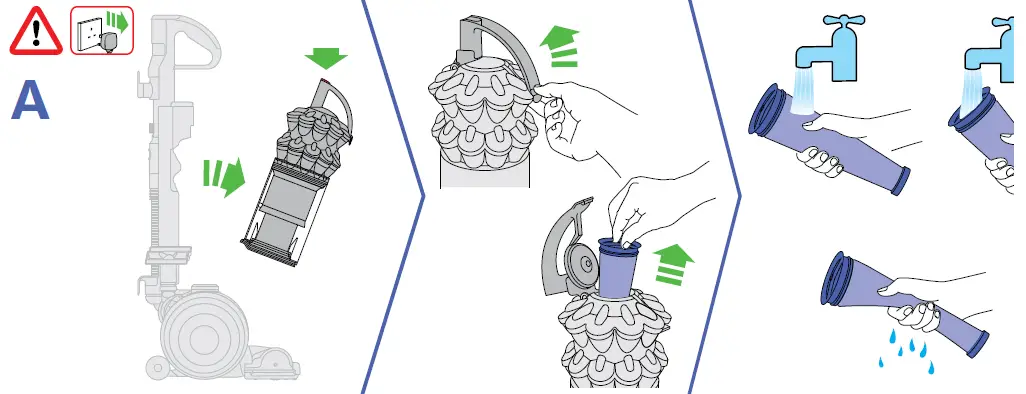 A