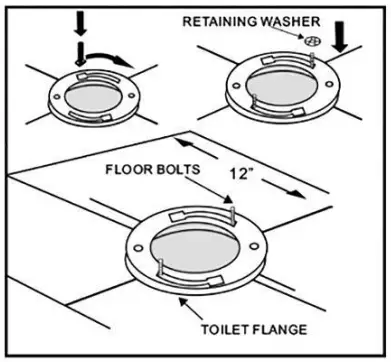 RETAINING WASHER

FLOOR BOLTS

12"

TOILET FLANGE