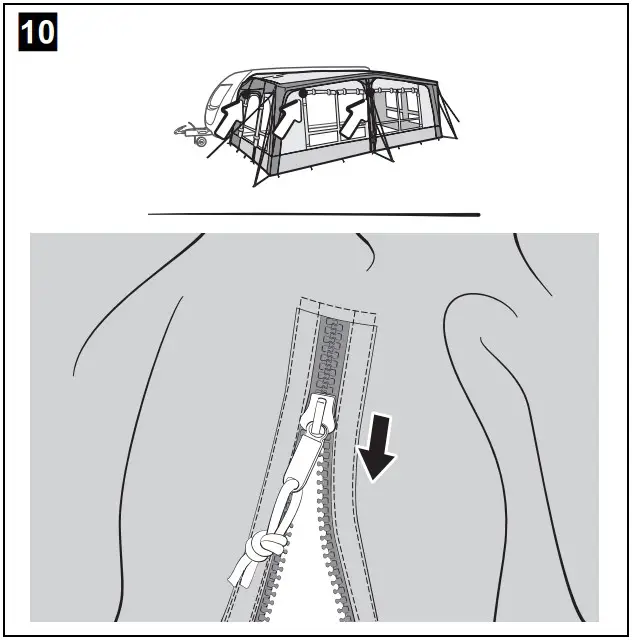 10