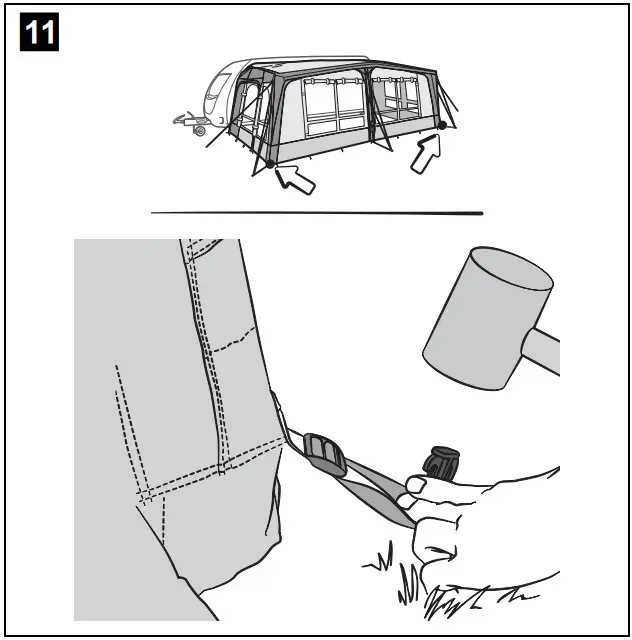 11