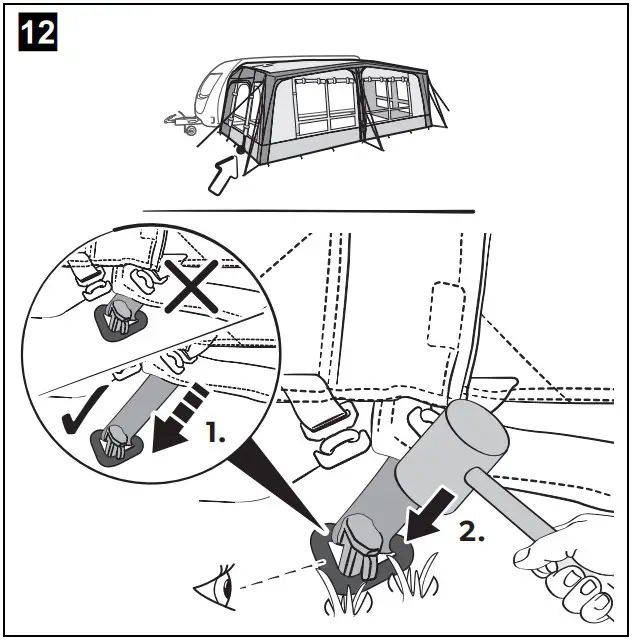 12

1.

2.