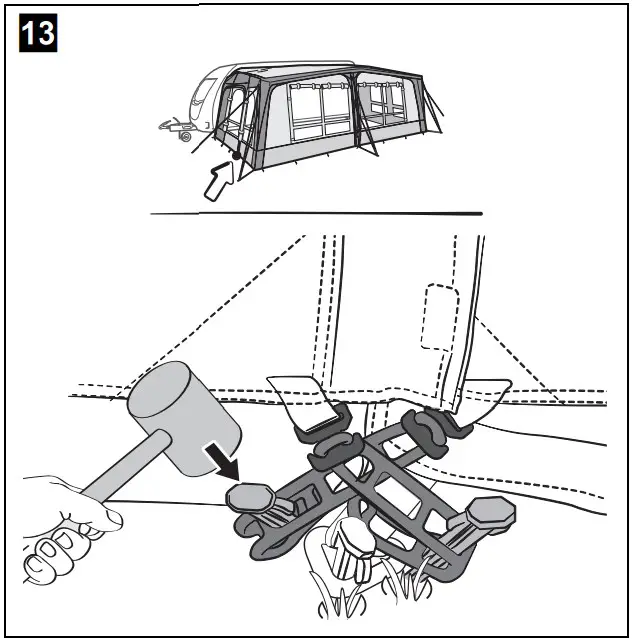 13