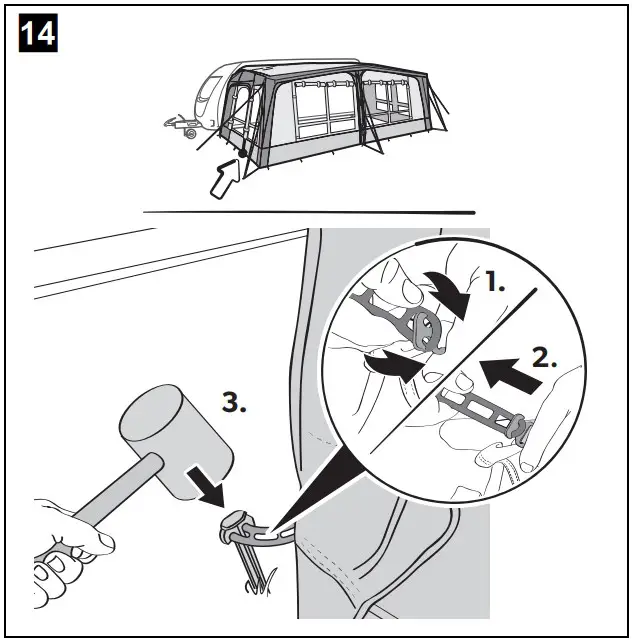 14

1.

2.

3.