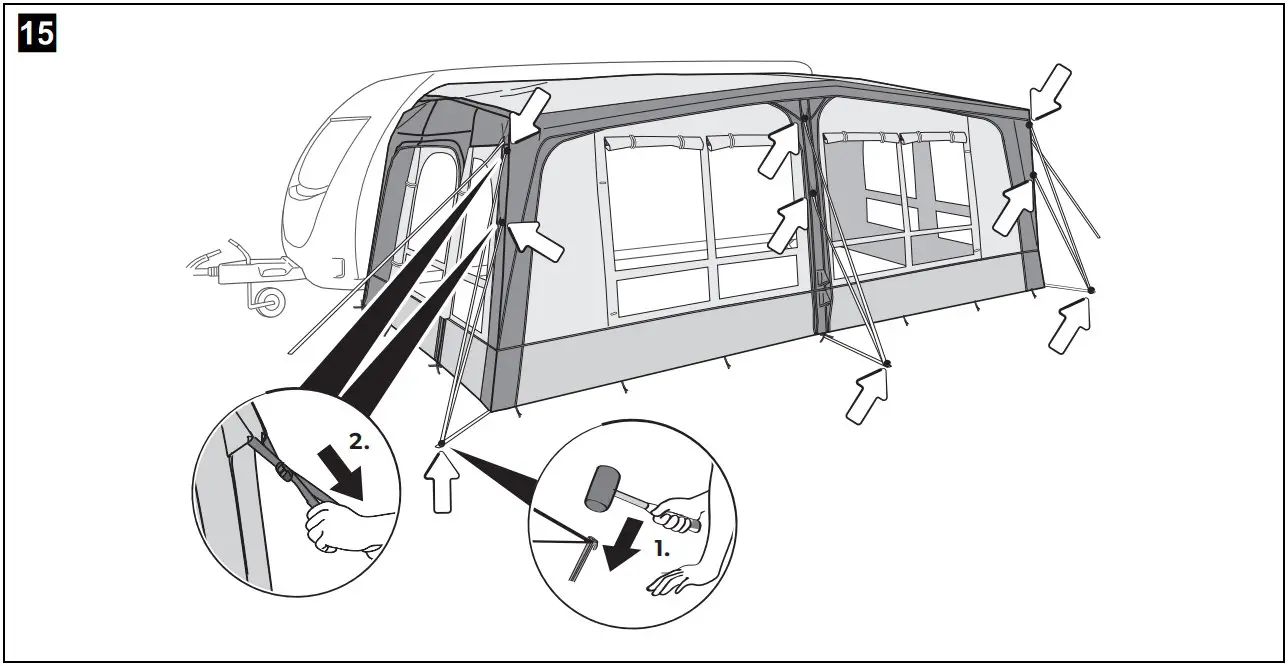 15

2.

1.