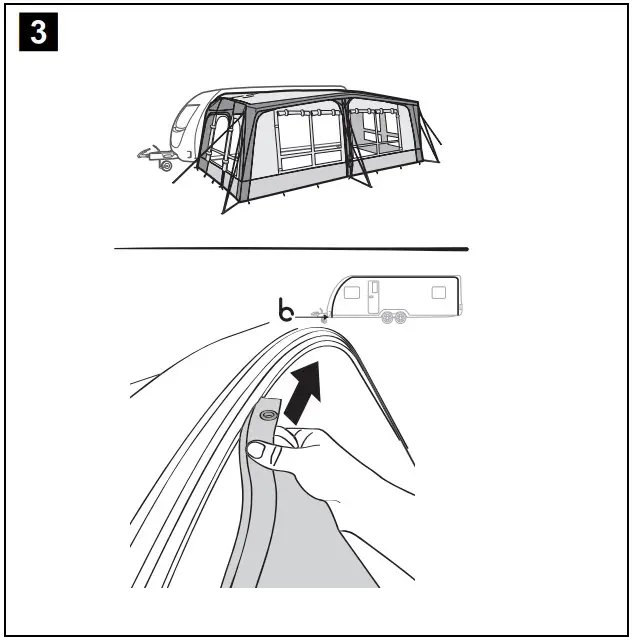 3

b