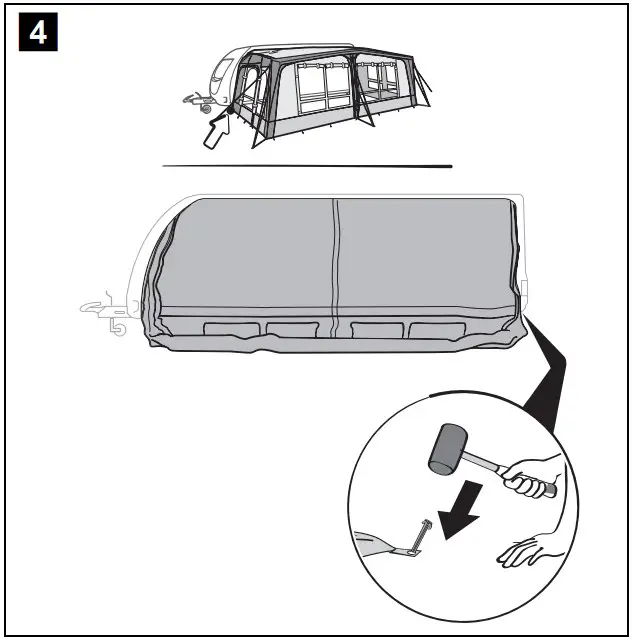 4