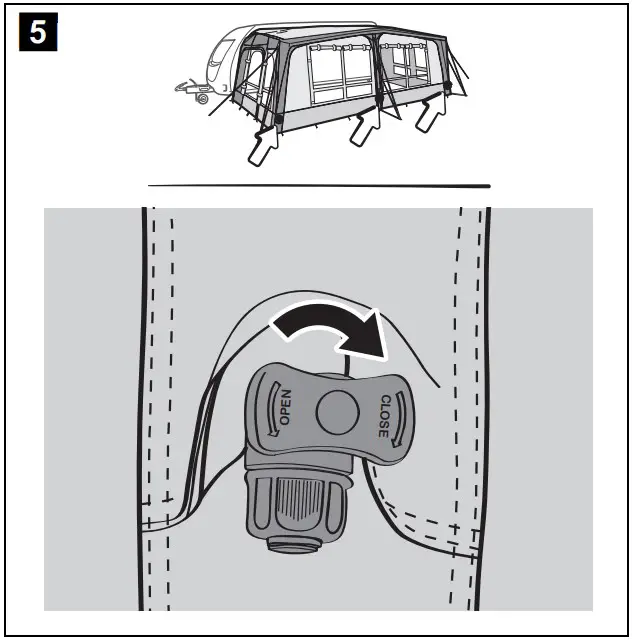 5

OPEN

CLOSE