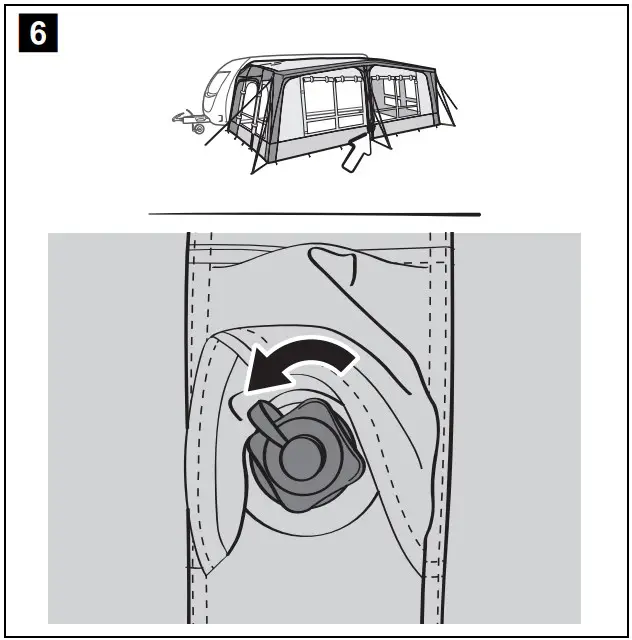 6