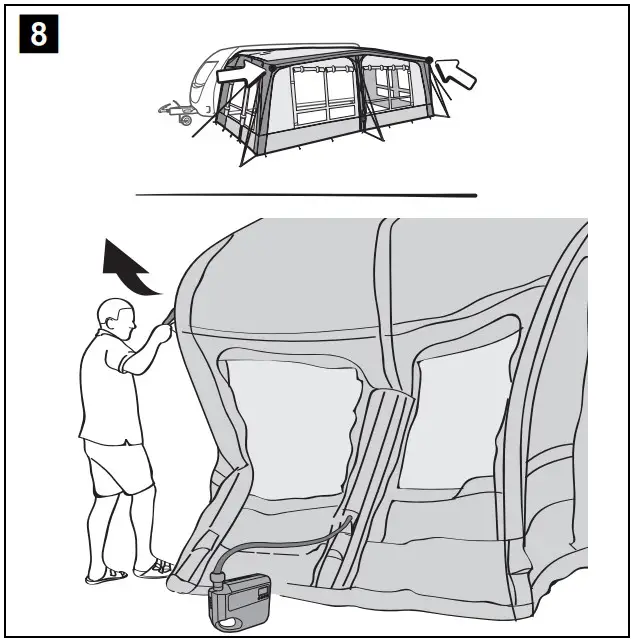 8