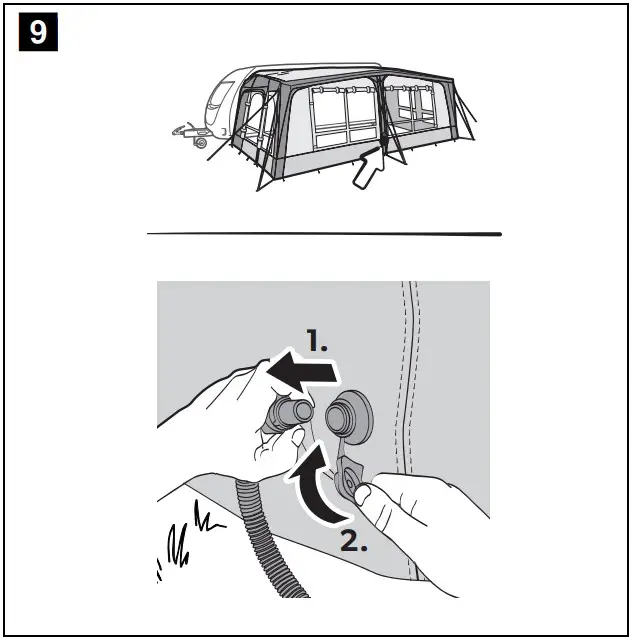 9

1.

2.