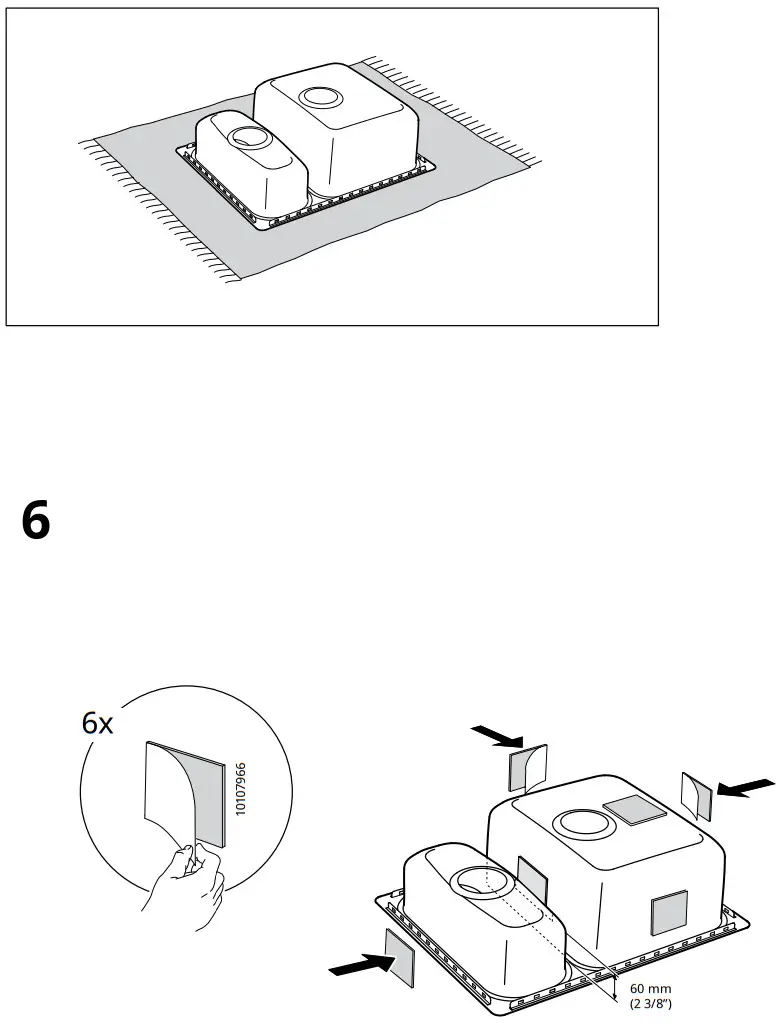 6

6x

10107966

60 mm
(2 3/8")