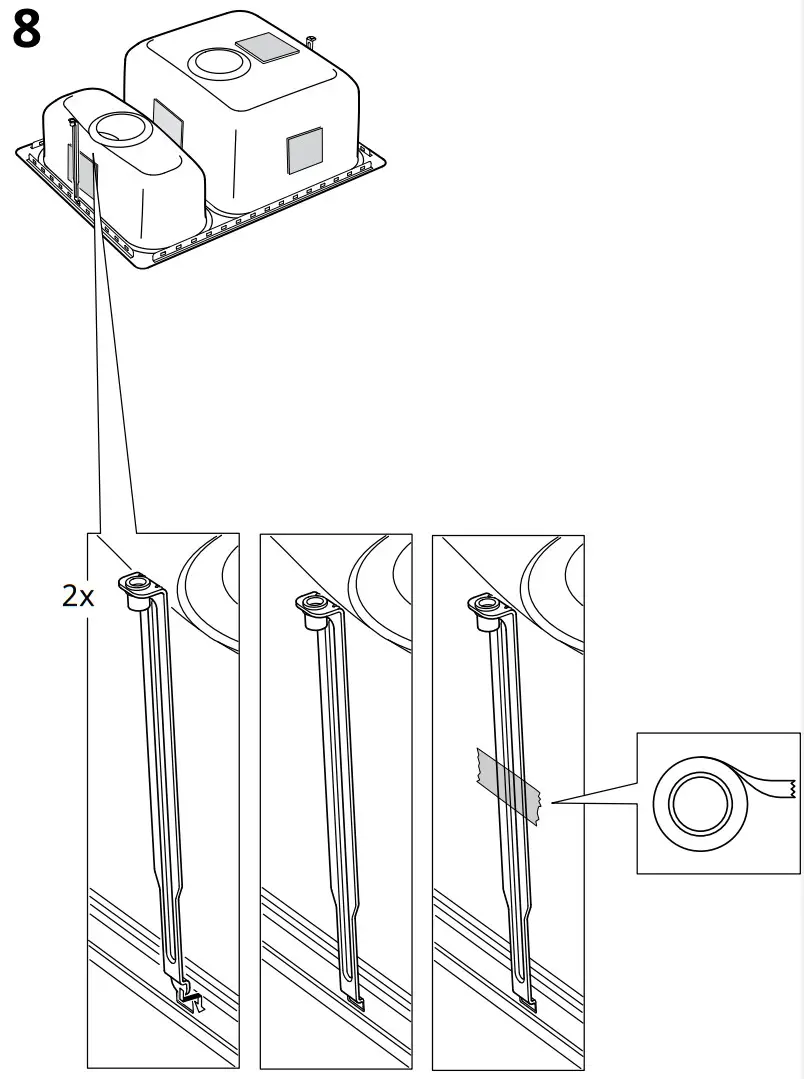 8

2x