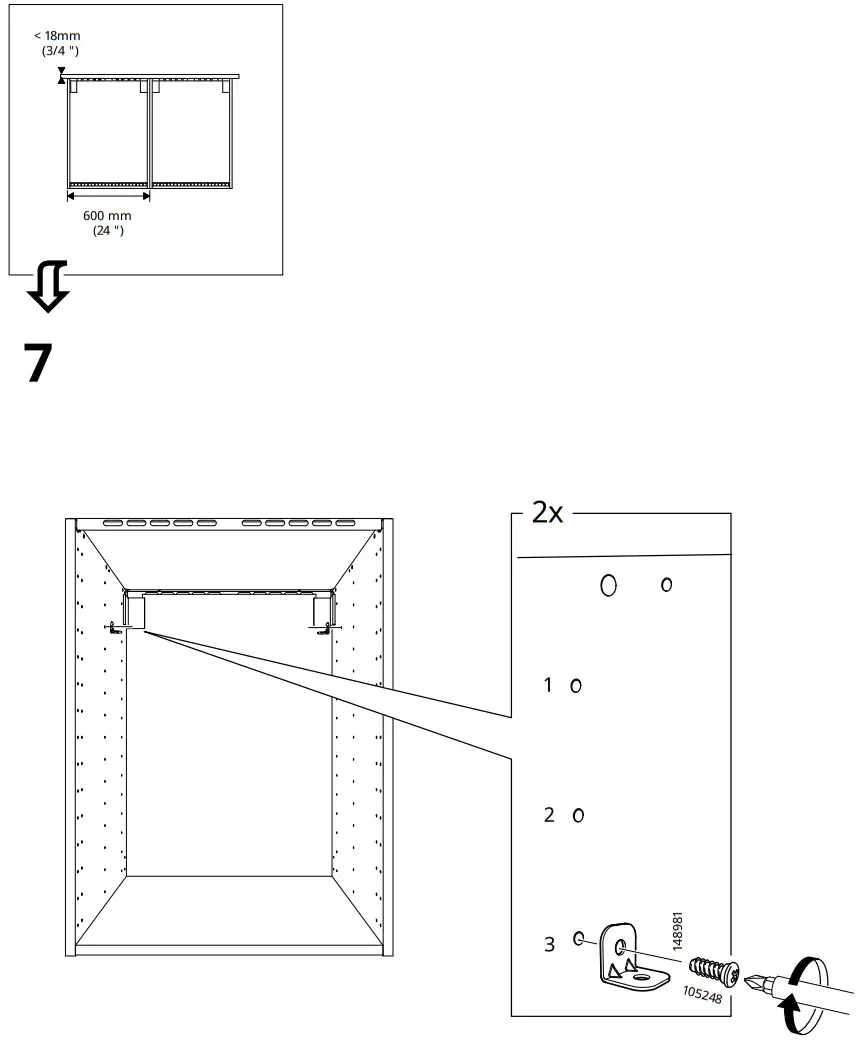 < 18mm
(3/4 ")

600 mm
(24 ")

7

2x

1

2

3

148981

105248