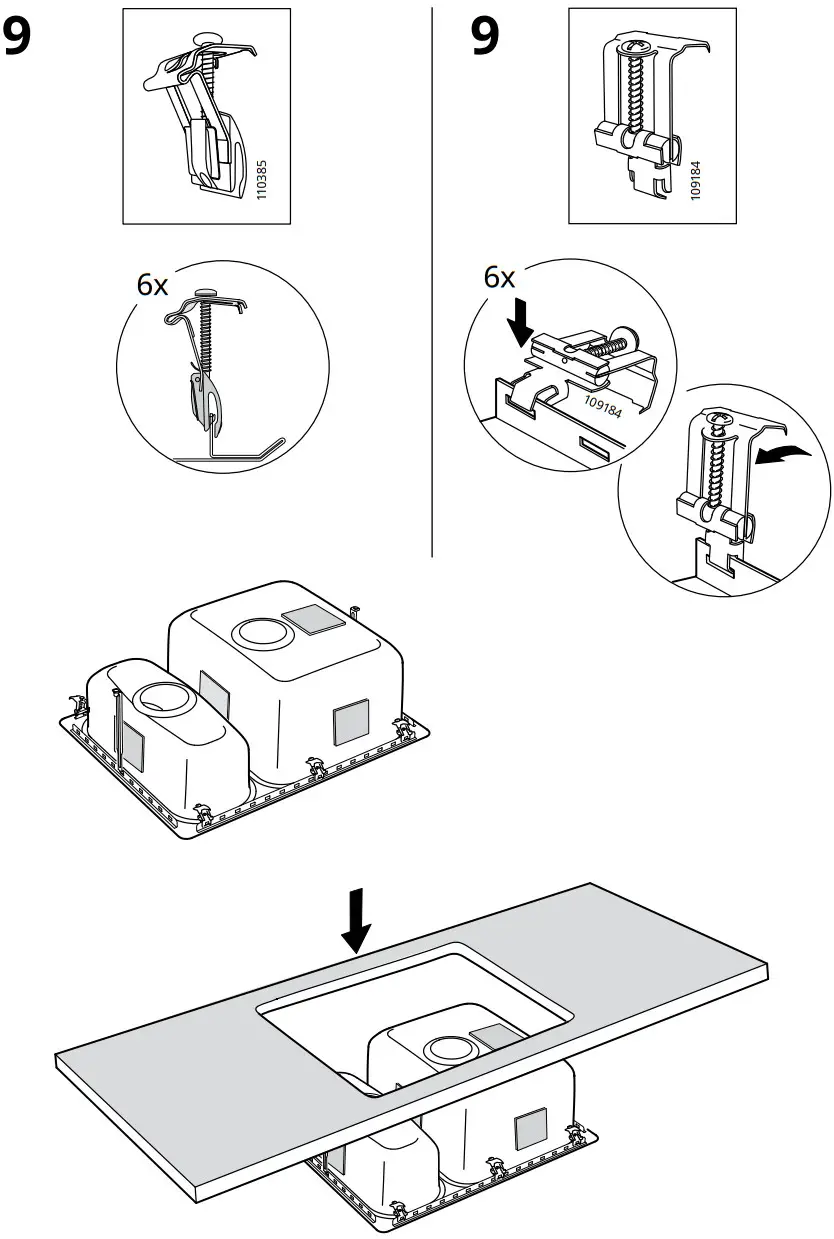 9

110385

6x

9

109184

6x

109184