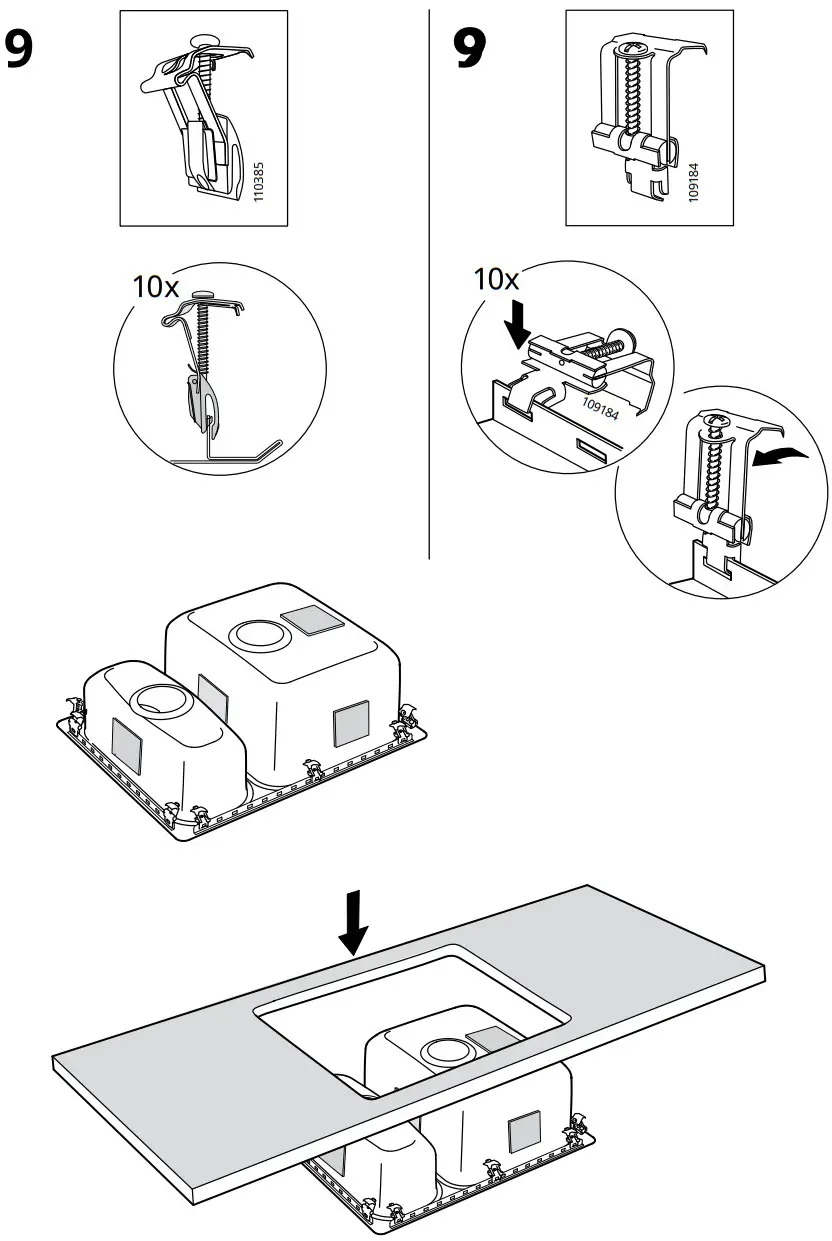 9

110385

10x

9

109184

10x

109184