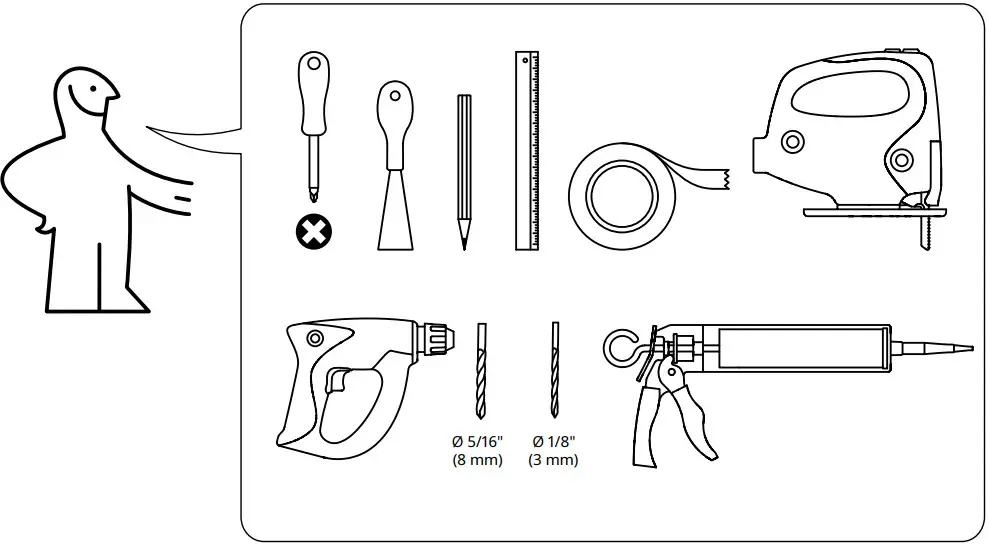 Ø 5/16"
(8 mm)

Ø 1/8"
(3 mm)