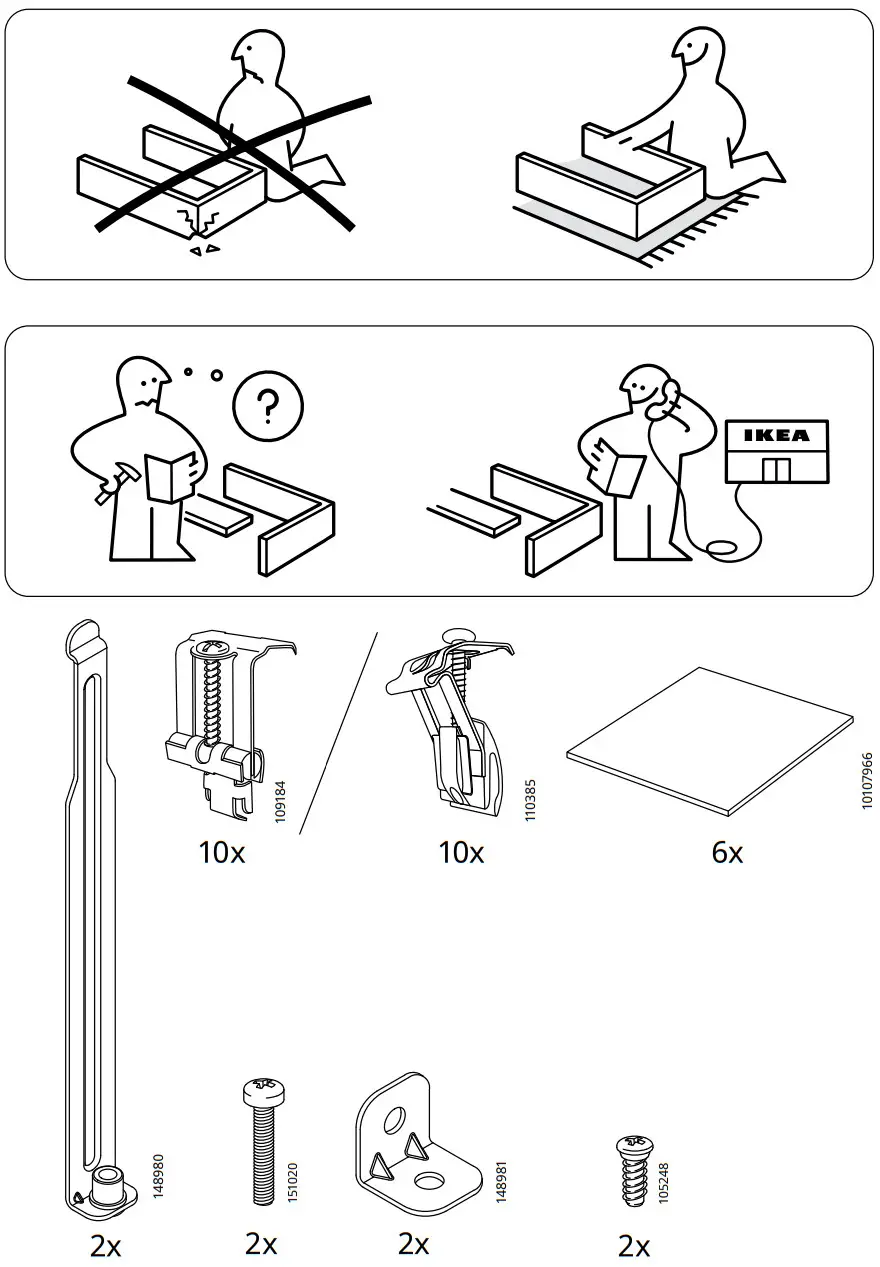 ?

IKEA

109184
10x

110385
10x

10107966
6x

148980
2x

151020
2x

148981
2x

105248
2x