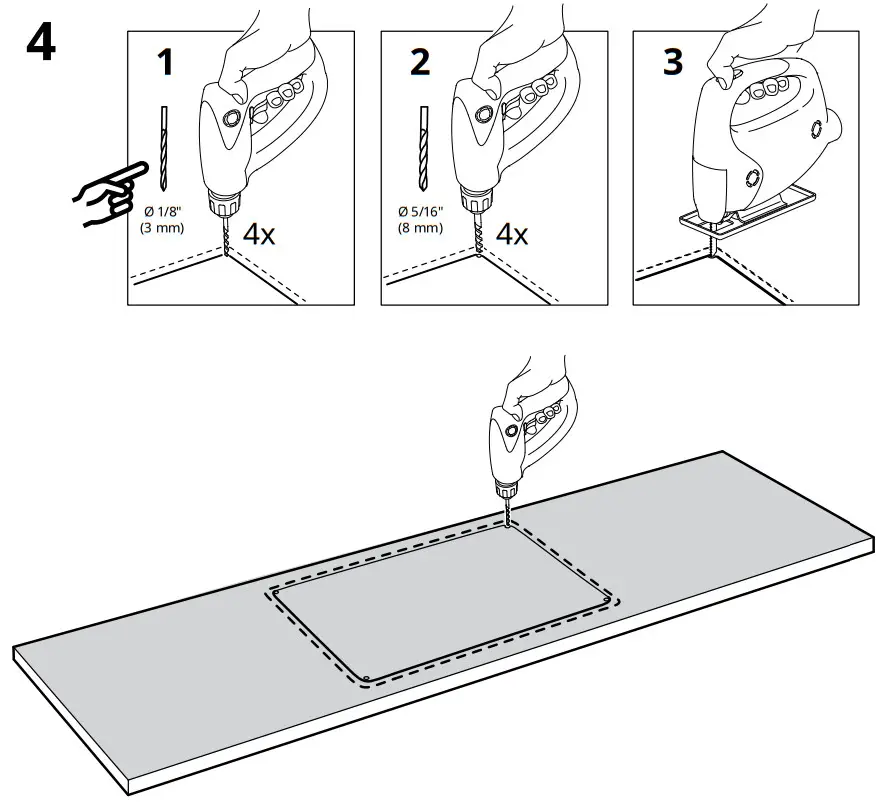 4

1

Ø 1/8"
(3 mm)

4x

2

Ø 5/16"
(8 mm)

4x

3