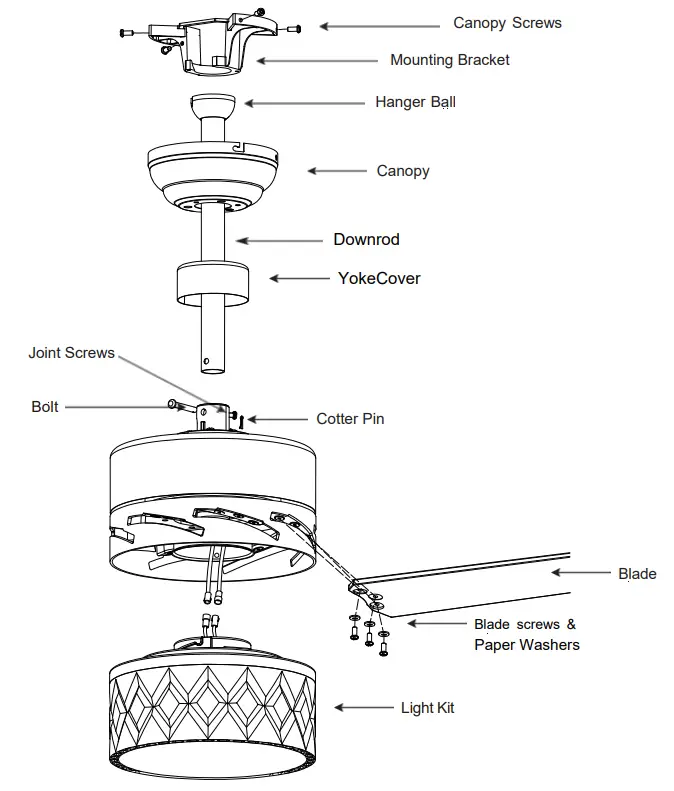 Canopy Screws
Mounting Bracket
Hanger Ball
Canopy
Downrod
YokeCover
Joint Screws
Bolt
Cotter Pin
Blade
Blade screws &
Paper Washers
Light Kit