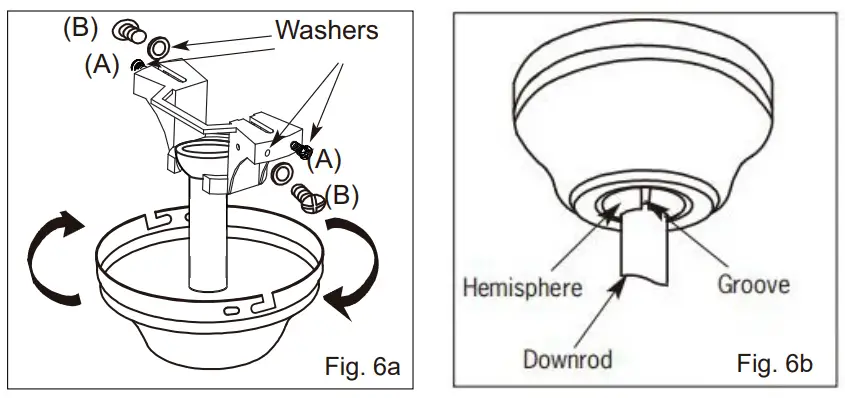 (B)
Washers
(A)
(A)
(B)
Fig. 6a

Hemisphere
Groove
Downrod
Fig. 6b