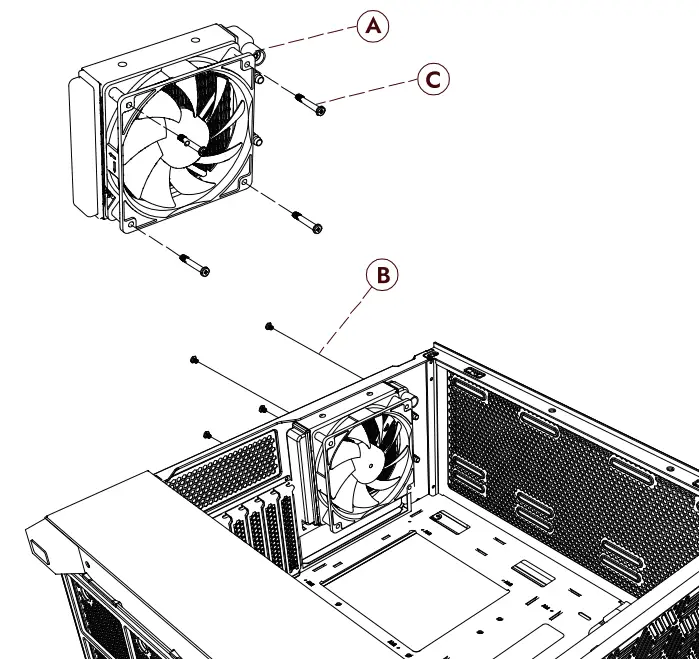 A
C
B