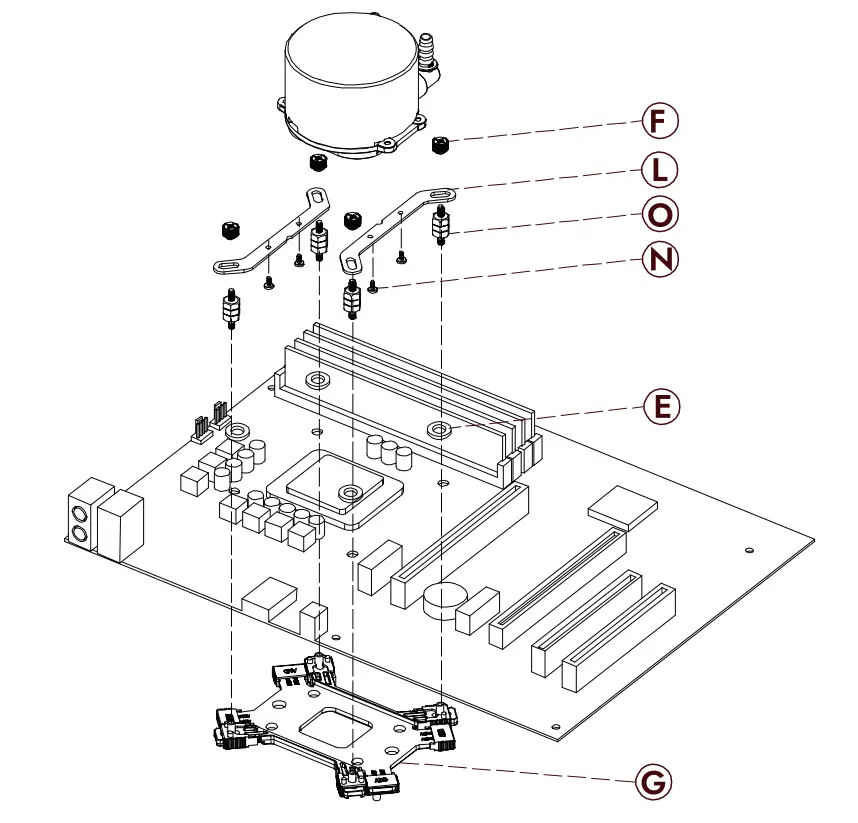 F
L
O
N
E
G