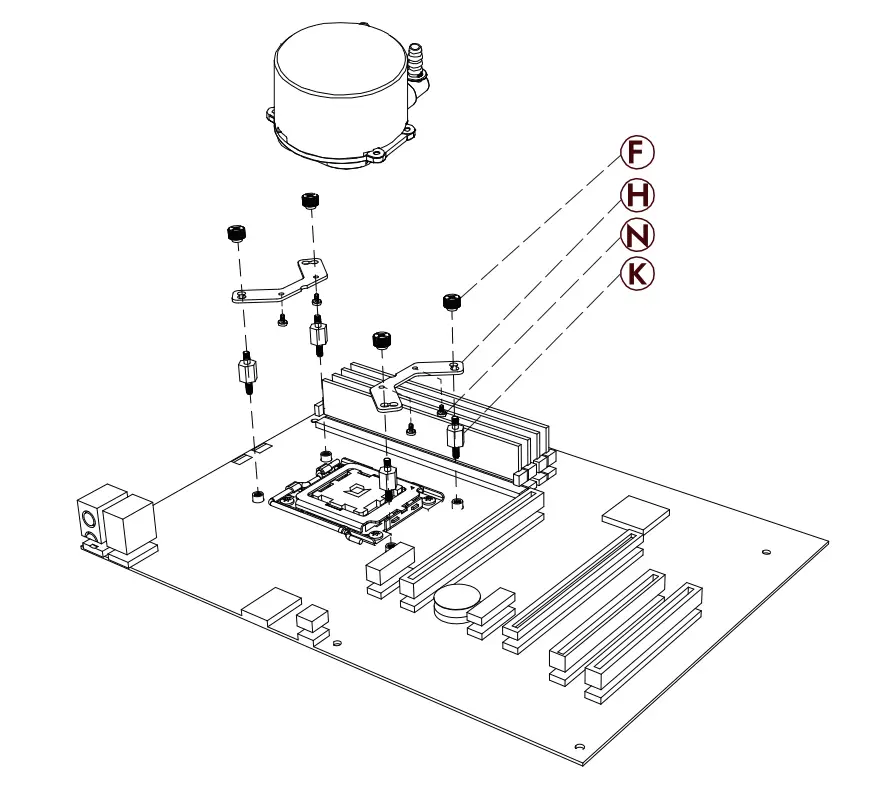 F
H
N
K