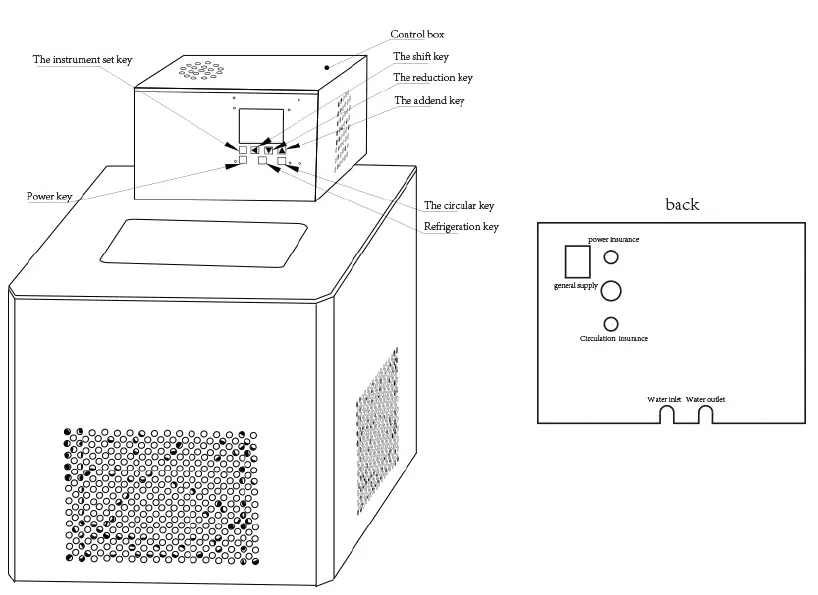 Control box
The instrument set key
The shift key
The reduction key
The addend key
Power key
The circular key
Refrigeration key

back
power insurance
general supply
Circulation insurance
Water inlet
Water outlet