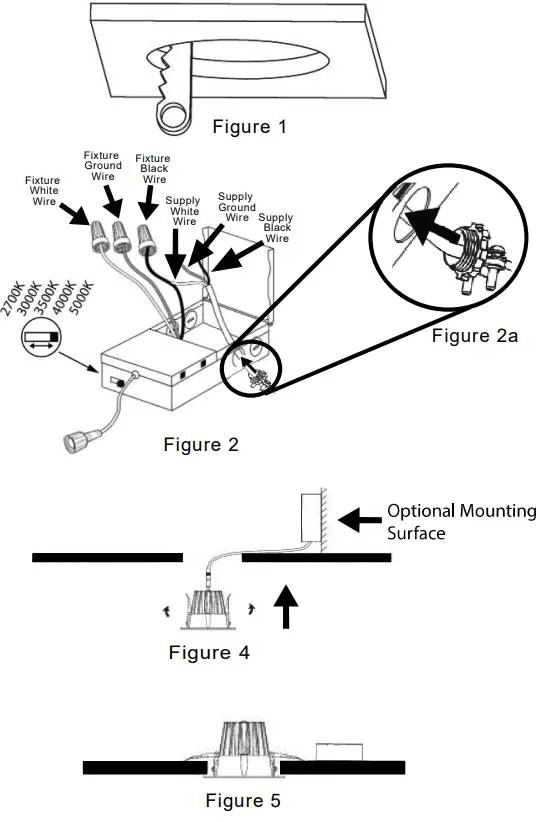 Figure 1

Fixture White Wire

Fixture Ground Wire

Fixture Black Wire

Supply White Wire

Supply Ground Wire

Supply Black Wire

2700K
3000K
3500K
4000K
5000K

Figure 2a

Figure 2

Optional Mounting Surface

Figure 4

Figure 5