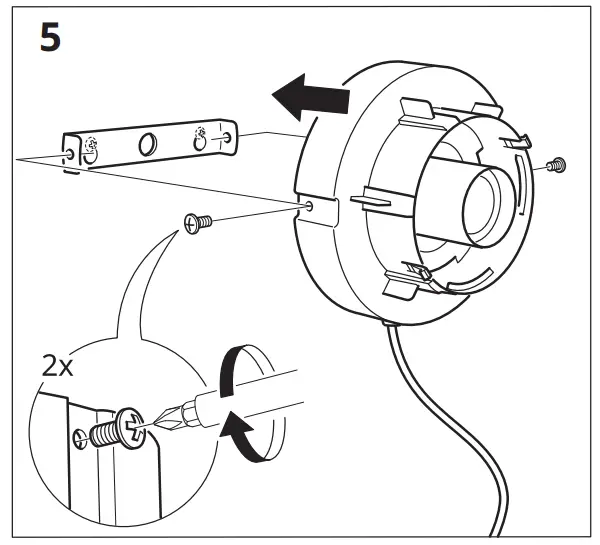 5

2x