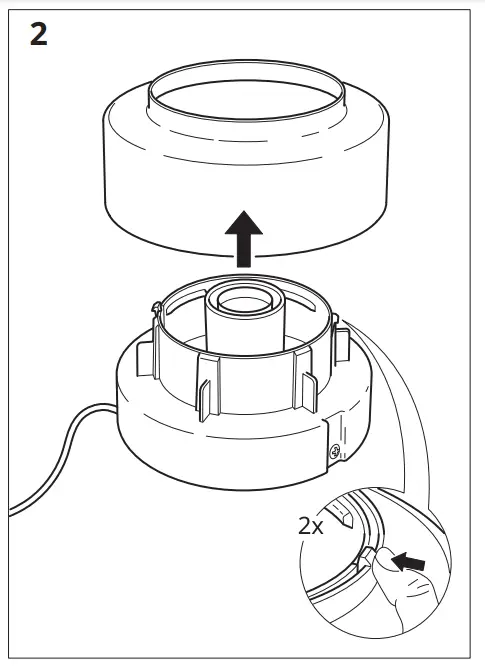 2

2x