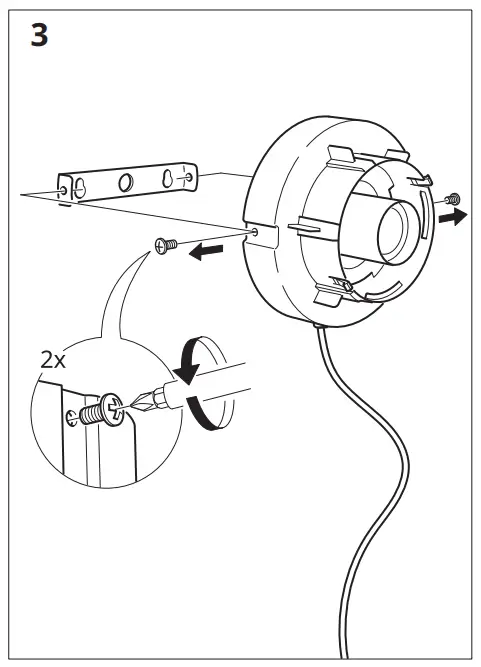 3

2x